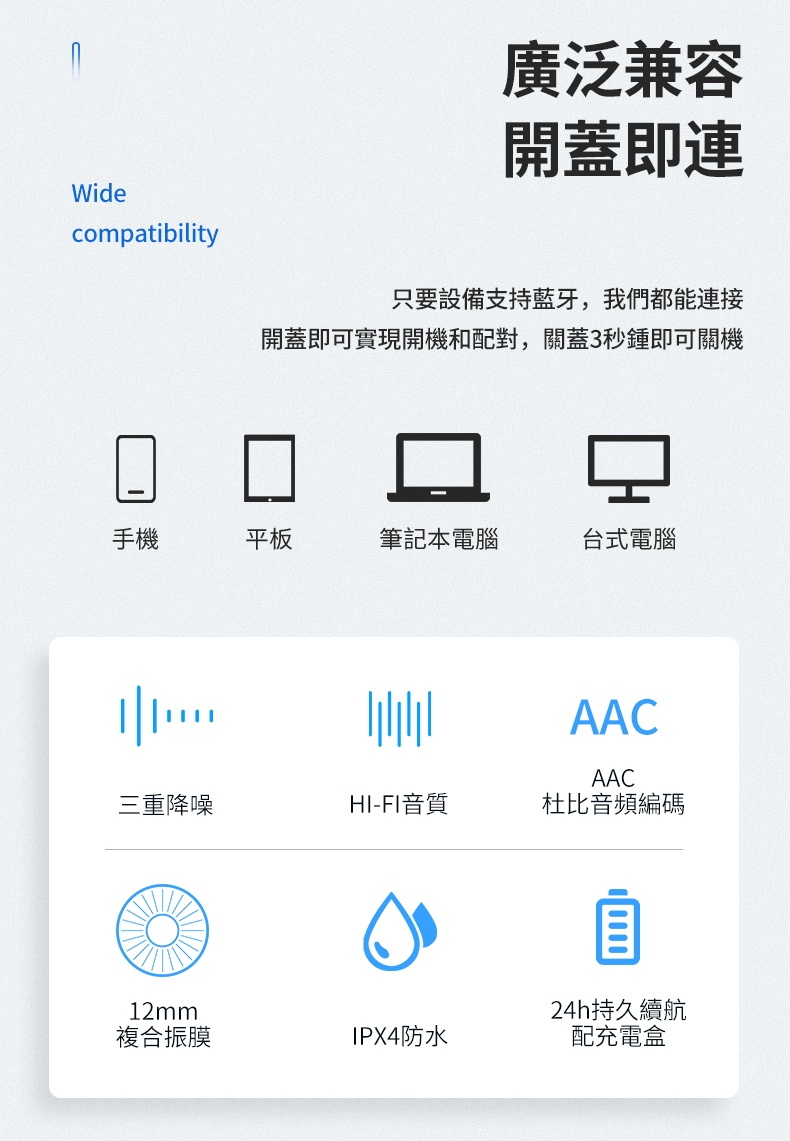 廣泛兼容
開蓋即連

Wide
compatibility

只要設備支持藍牙，我們都能連接
開蓋即可實現開機和配對，關蓋3秒鍾即可關機

手機

平板

筆記本電腦

台式電腦

三重降噪

HI-FI音質

AAC

AAC
杜比音頻編碼

12mm
複合振膜

IPX4防水

24h持久續航
配充電盒