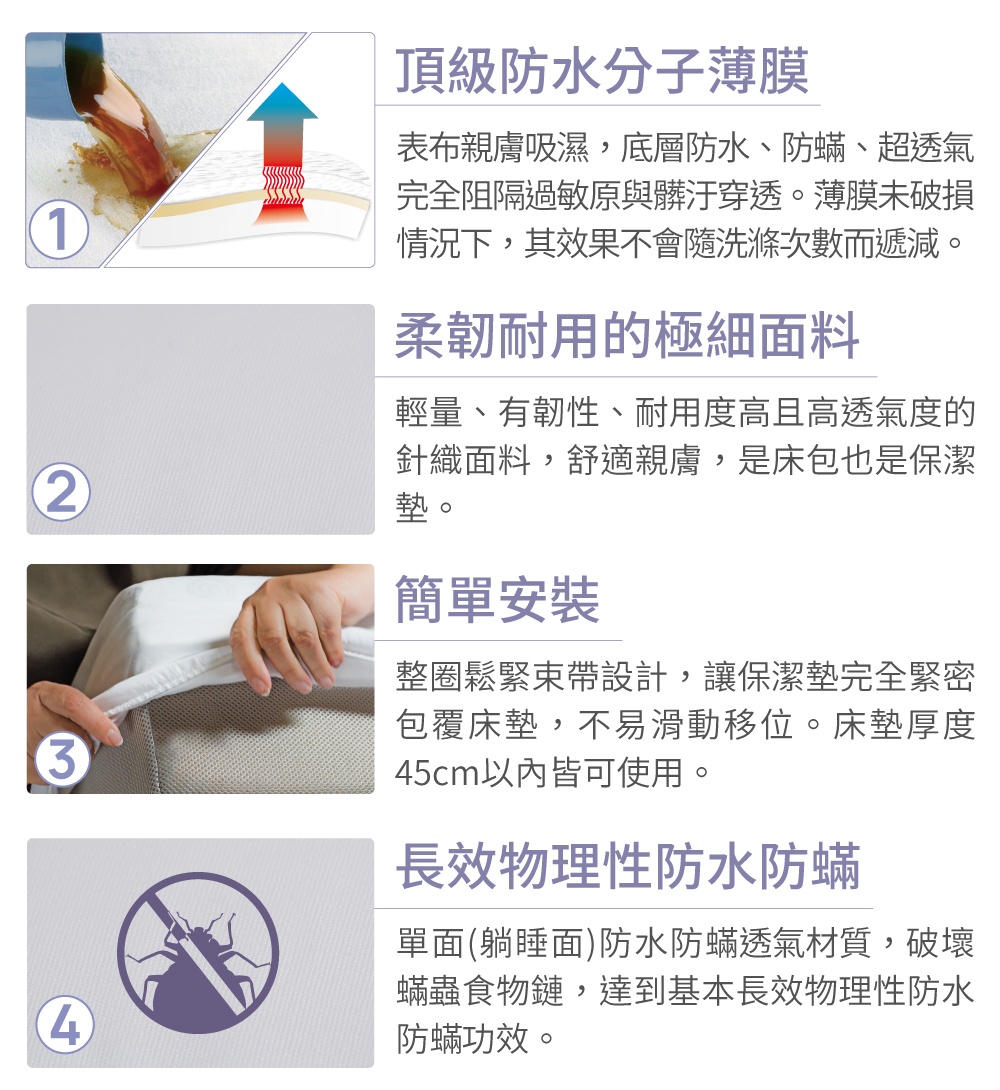 1

頂級防水分子薄膜

表布親膚吸濕，底層防水、防蟎、超透氣完全阻隔過敏原與髒汙穿透。薄膜未破損情況下，其效果不會隨洗滌次數而遞減。

2

柔韌耐用的極細面料

輕量、有韌性、耐用度高且高透氣度的針織面料，舒適親膚，是床包也是保潔墊。

3

簡單安裝

整圈鬆緊束帶設計，讓保潔墊完全緊密包覆床墊，不易滑動移位。床墊厚度45cm以內皆可使用。

4

長效物理性防水防蟎

單面(躺睡面)防水防蟎透氣材質，破壞蟎蟲食物鏈，達到基本長效物理性防水防蟎功效。