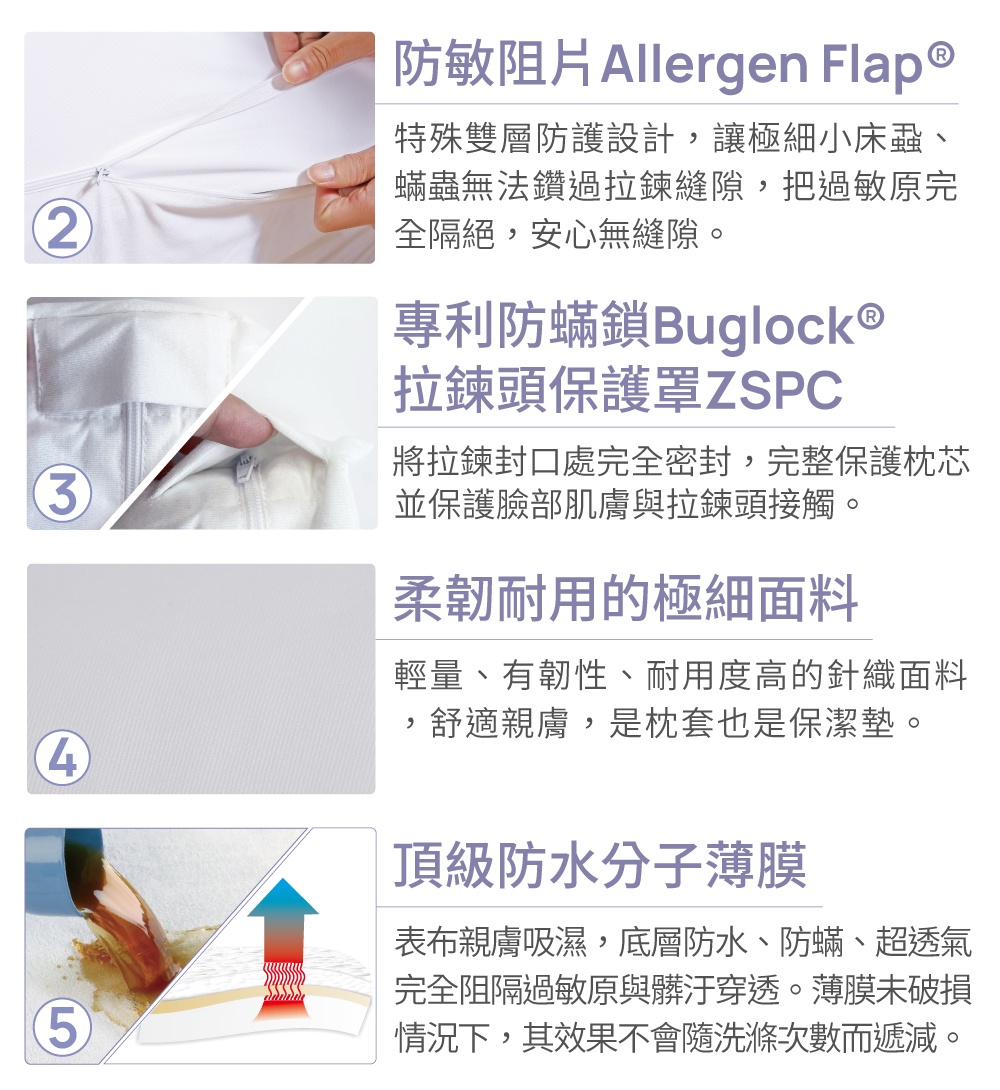 2

防敏阻片 Allergen Flap®

特殊雙層防護設計，讓極細小床蝨、蟎蟲無法鑽過拉鍊縫隙，把過敏原完全隔絕，安心無縫隙。

3

專利防蟎鎖Buglock®
拉鍊頭保護罩ZSPC

將拉鍊封口處完全密封，完整保護枕芯並保護臉部肌膚與拉鍊頭接觸。

4

柔韌耐用的極細面料

輕量、有韌性、耐用度高的針織面料，舒適親膚，是枕套也是保潔墊。

5

頂級防水分子薄膜

表布親膚吸濕，底層防水、防蟎、超透氣完全阻隔過敏原與髒汙穿透。薄膜未破損情況下，其效果不會隨洗滌次數而遞減。